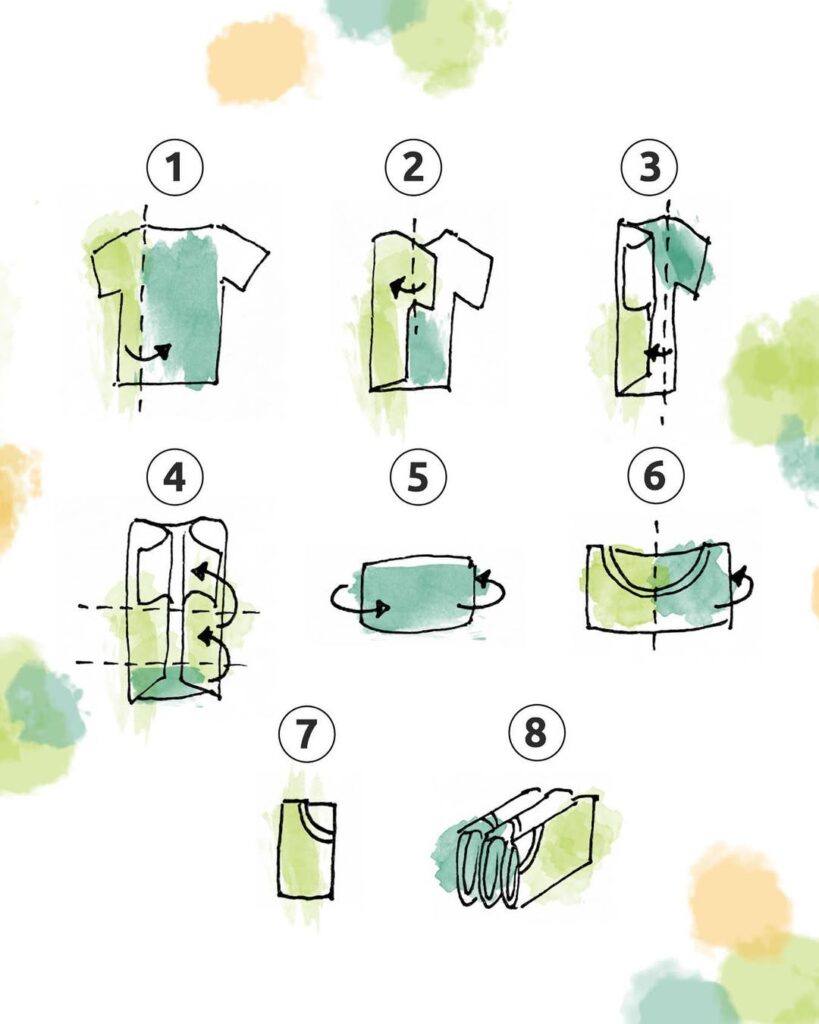 1

2

3

4

5

6

7

8